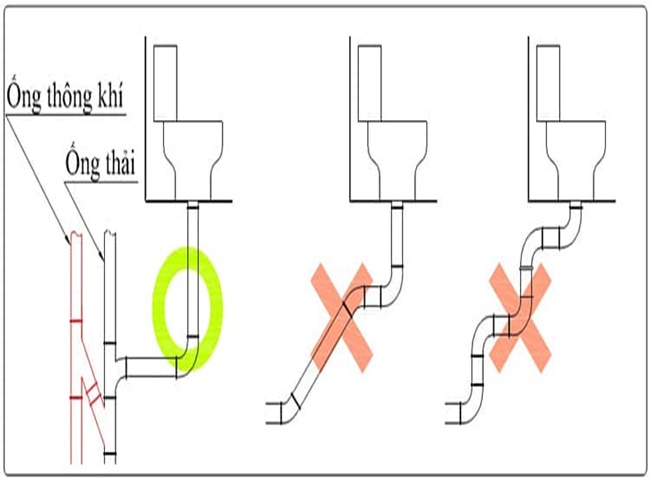 Ống thông khí

Ống thải